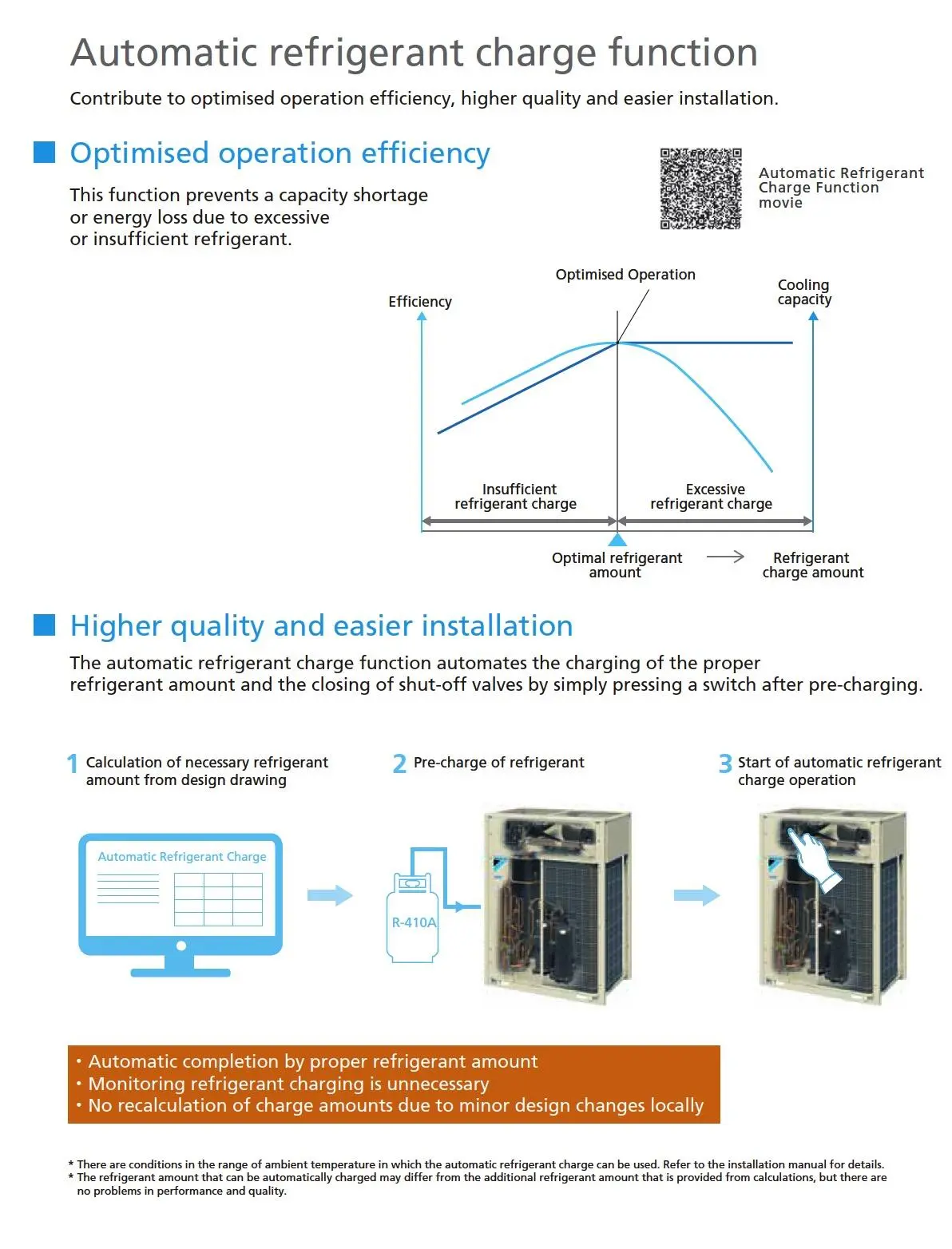 Automatic refrigerant charge function

Contribute to optimised operation efficiency, higher quality and easier installation.

Optimised operation efficiency

This function prevents a capacity shortage or energy loss due to excessive or insufficient refrigerant.

Automatic Refrigerant Charge Function movie

Optimised Operation

Efficiency

Cooling capacity

Insufficient refrigerant charge

Excessive refrigerant charge

Optimal refrigerant amount

Refrigerant charge amount

Higher quality and easier installation

The automatic refrigerant charge function automates the charging of the proper refrigerant amount and the closing of shut-off valves by simply pressing a switch after pre-charging.

1 Calculation of necessary refrigerant amount from design drawing

2 Pre-charge of refrigerant

3 Start of automatic refrigerant charge operation

Automatic Refrigerant Charge

R-410A

• Automatic completion by proper refrigerant amount
• Monitoring refrigerant charging is unnecessary
• No recalculation of charge amounts due to minor design changes locally

* There are conditions in the range of ambient temperature in which the automatic refrigerant charge can be used. Refer to the installation manual for details.
* The refrigerant amount that can be automatically charged may differ from the additional refrigerant amount that is provided from calculations, but there are no problems in performance and quality.