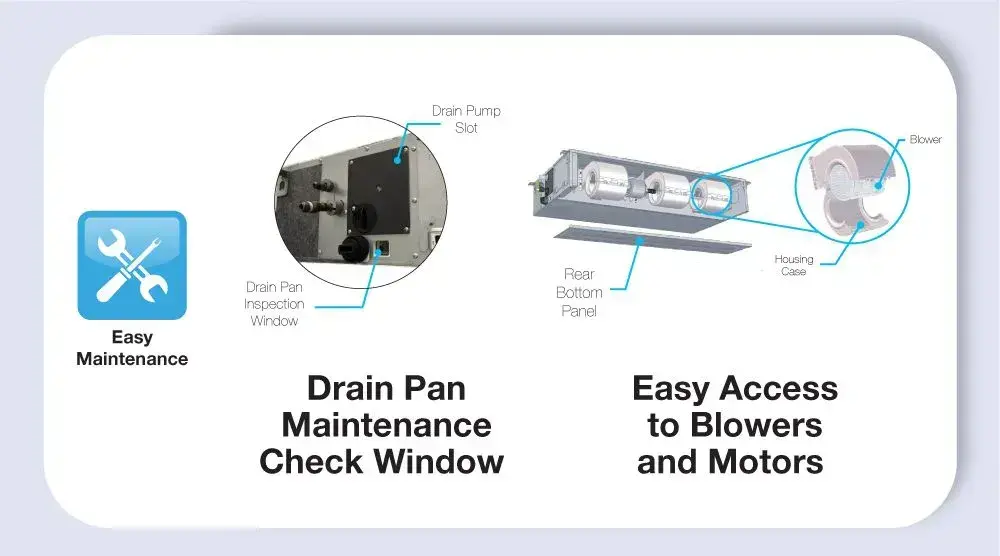 Easy Maintenance

Drain Pump Slot

Drain Pan Inspection Window

Drain Pan Maintenance Check Window

Blower

Housing Case

Rear Bottom Panel

Easy Access to Blowers and Motors